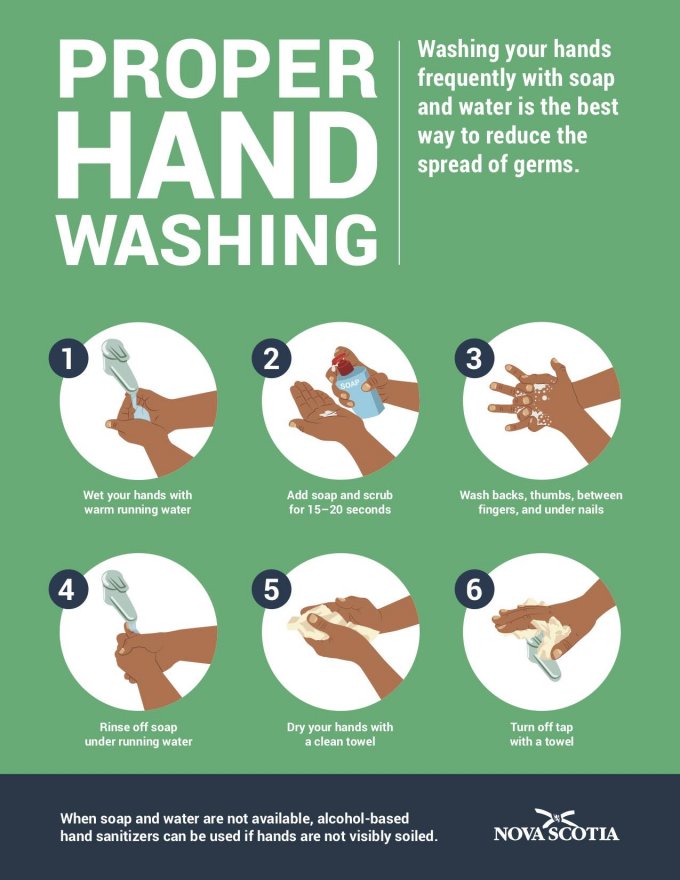 PROPER HAND WASHING

Washing your hands frequently with soap and water is the best way to reduce the spread of germs.

1
Wet your hands with warm running water

2
SOAP
Add soap and scrub for 15–20 seconds

3
Wash backs, thumbs, between fingers, and under nails

4
Rinse off soap under running water

5
Dry your hands with a clean towel

6
Turn off tap with a towel

When soap and water are not available, alcohol-based hand sanitizers can be used if hands are not visibly soiled.

NOVA SCOTIA